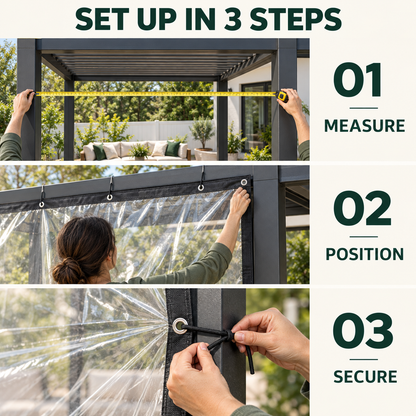 SET UP IN 3 STEPS

01

MEASURE

02

POSITION

03

SECURE