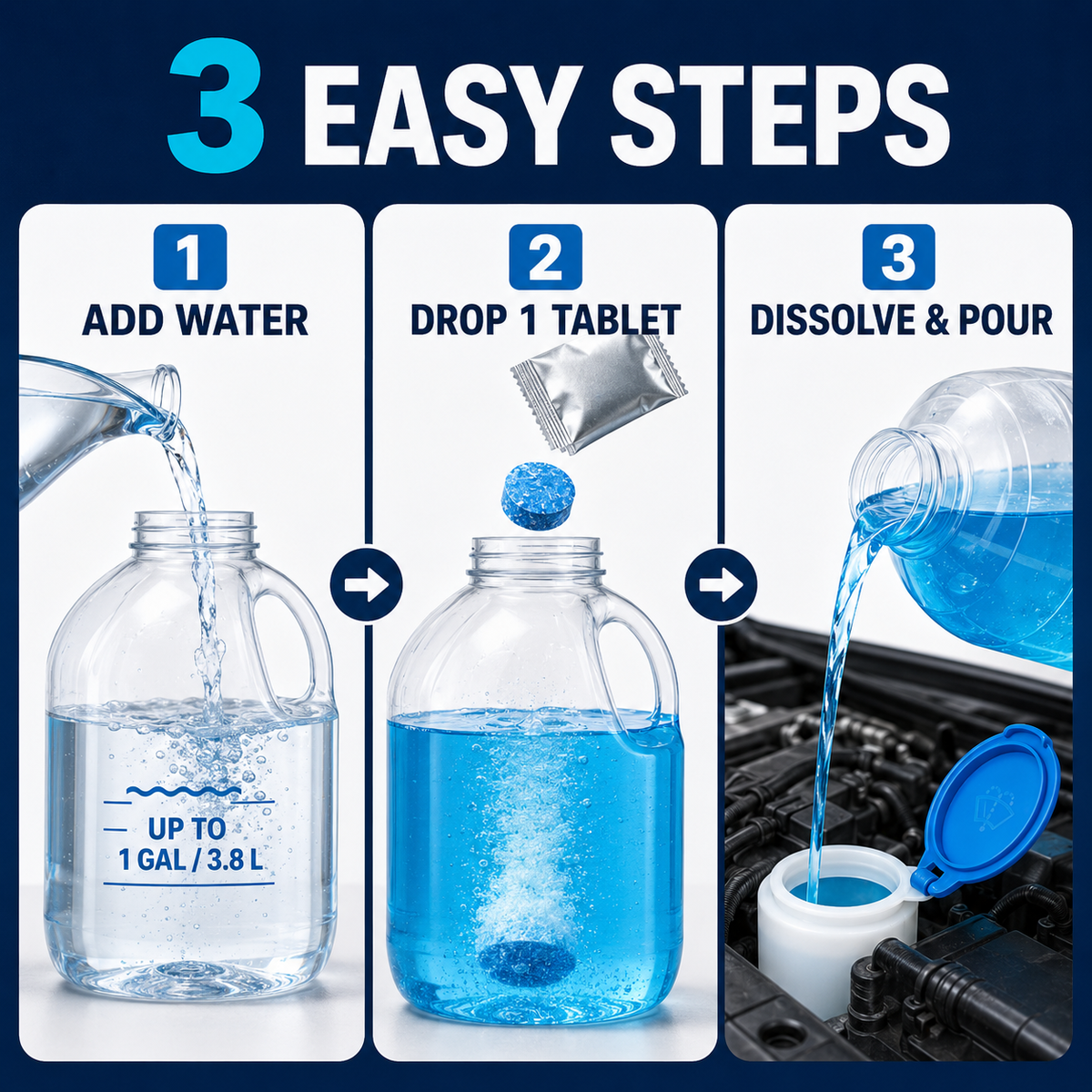 3 EASY STEPS

1
ADD WATER

UP TO
1 GAL / 3.8 L

2
DROP 1 TABLET

3
DISSOLVE & POUR